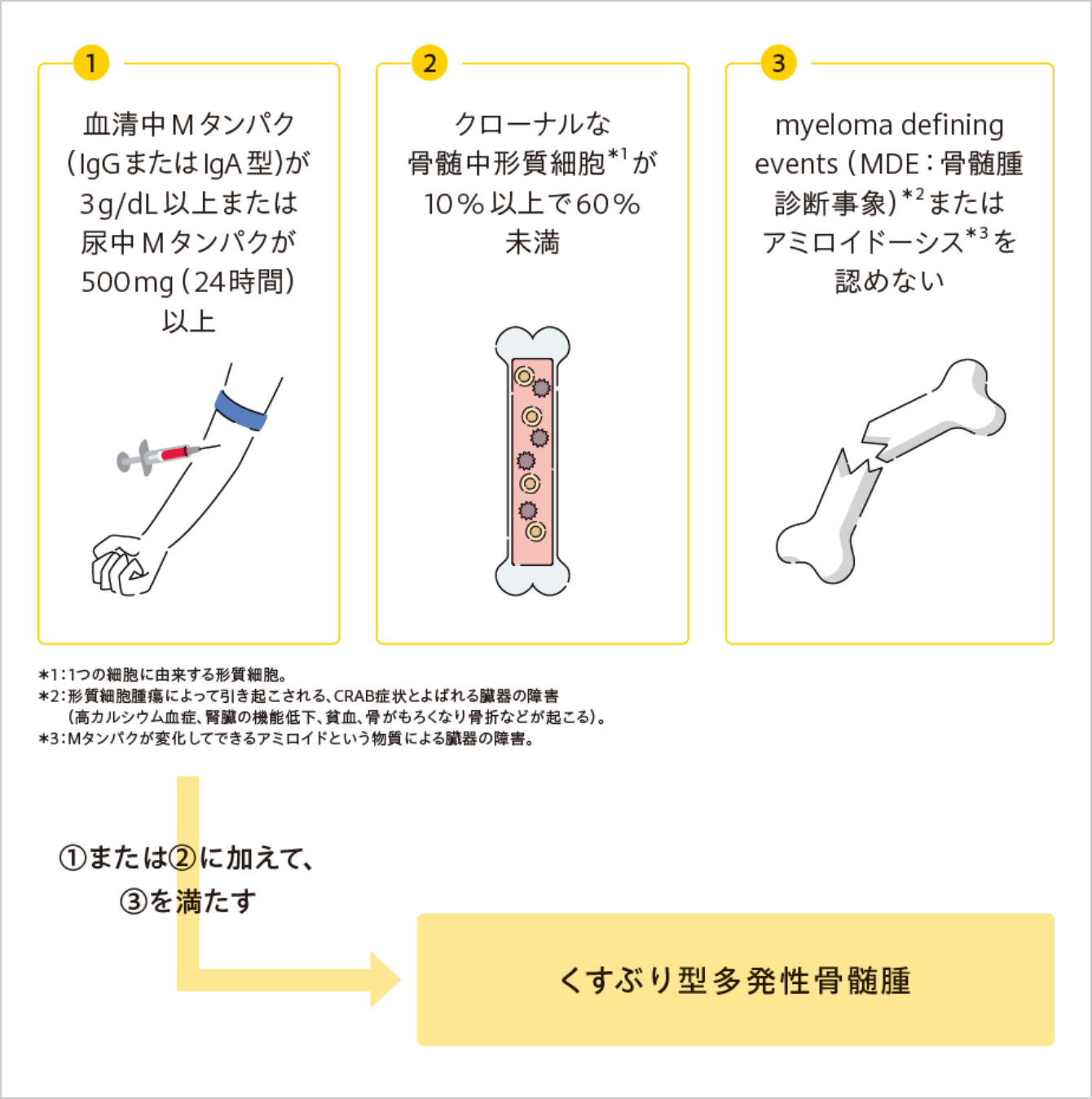 1

血清中Mタンパク（IgGまたはIgA型）が3g/dL以上または尿中Mタンパクが500mg（24時間）以上

2

クローナルな骨髄中形質細胞$^{*1}$が10％以上で60％未満

3

myeloma defining events（MDE：骨髄腫診断事象）$^{*2}$またはアミロイドーシス$^{*3}$を認めない

＊1：1つの細胞に由来する形質細胞。
＊2：形質細胞腫瘍によって引き起こされる、CRAB症状とよばれる臓器の障害（高カルシウム血症、腎臓の機能低下、貧血、骨がもろくなり骨折などが起こる）。
＊3：Mタンパクが変化してできるアミロイドという物質による臓器の障害。

①または②に加えて、③を満たす

くすぶり型多発性骨髄腫